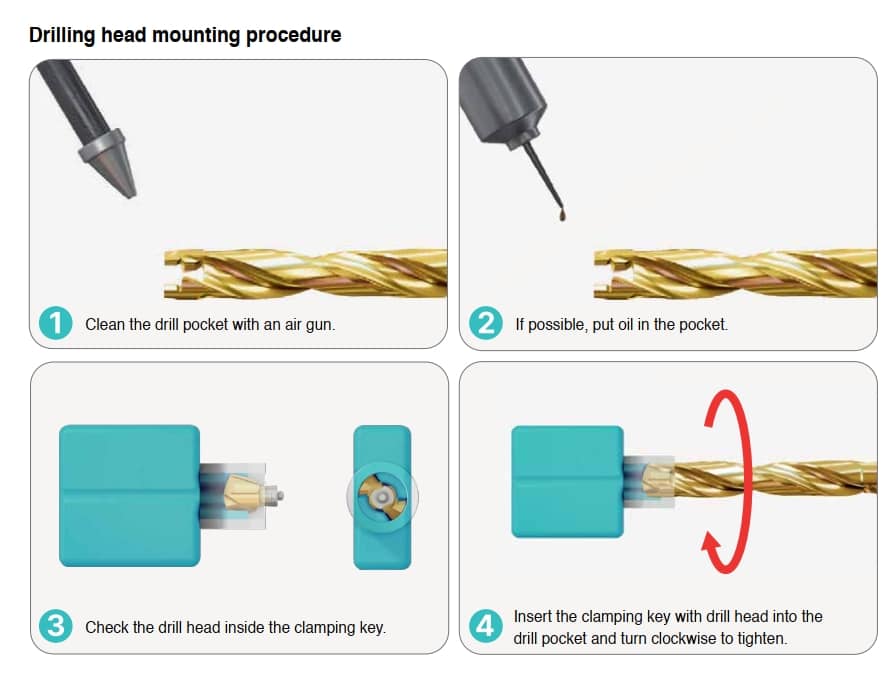 Drilling head mounting procedure

1 Clean the drill pocket with an air gun.

2 If possible, put oil in the pocket.

3 Check the drill head inside the clamping key.

4 Insert the clamping key with drill head into the drill pocket and turn clockwise to tighten.