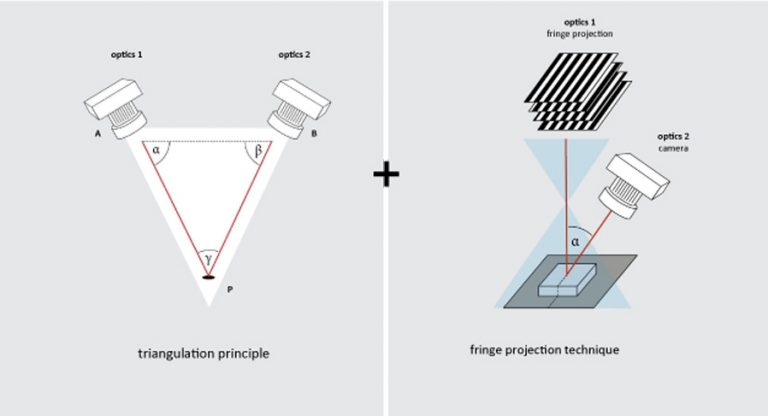 optics 1

optics 2

A

B

$\alpha$

$\beta$

$\gamma$

P

triangulation principle

+

optics 1
fringe projection

optics 2
camera

$\alpha$

fringe projection technique